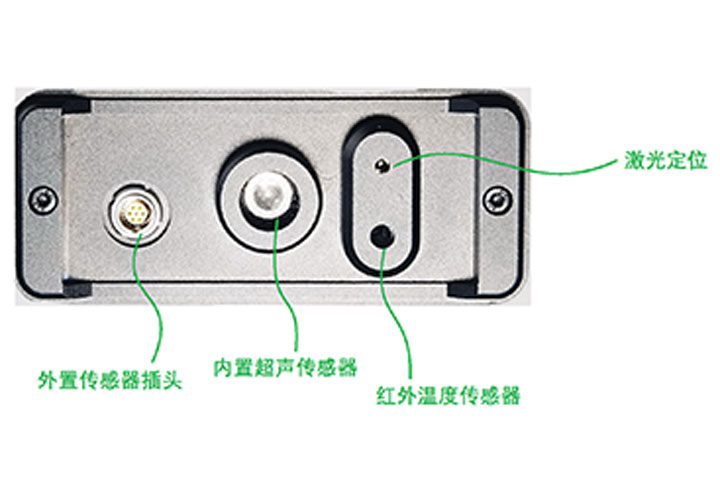 激光定位

外置传感器插头

内置超声传感器

红外温度传感器